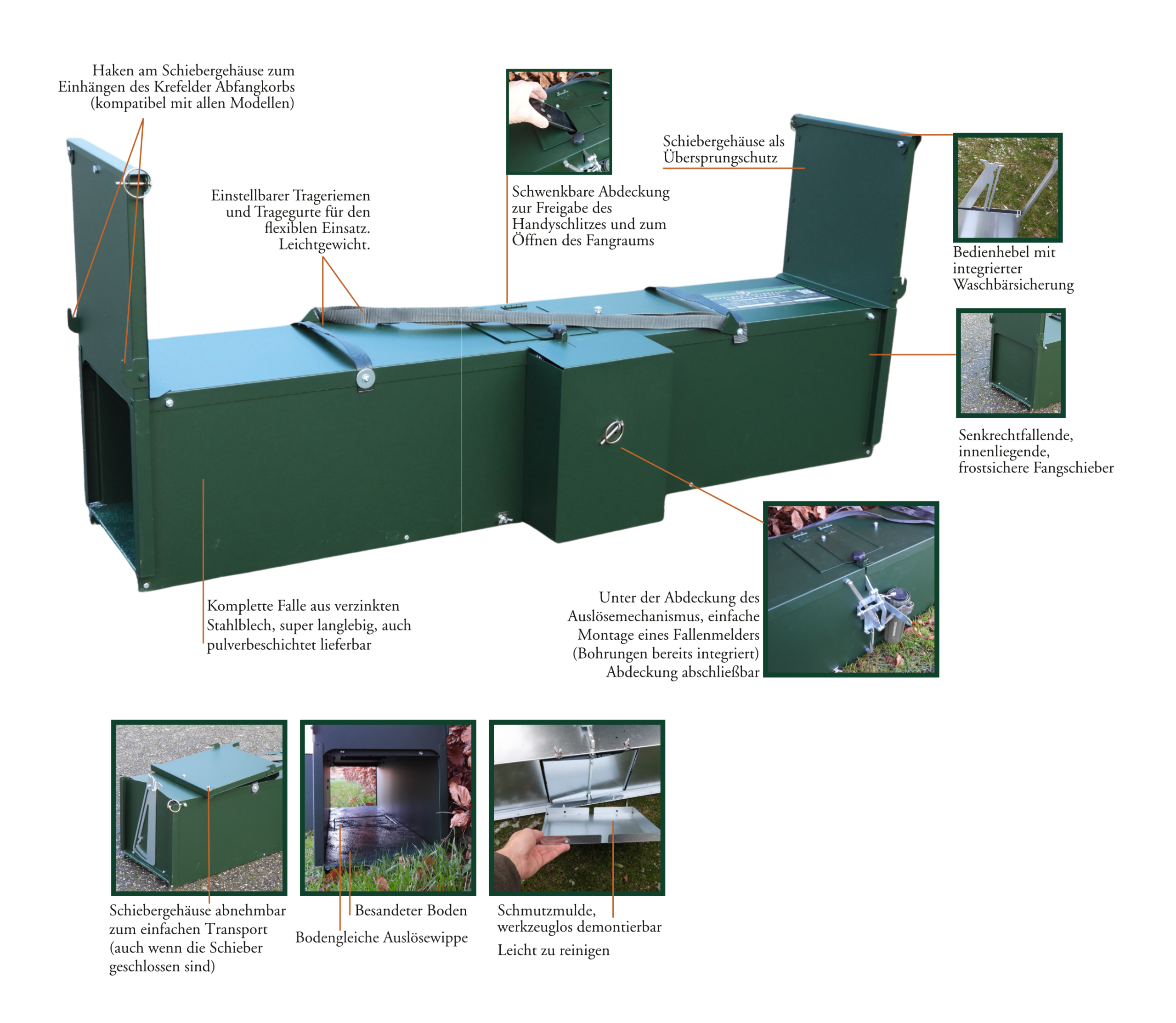 Haken am Schiebergehäuse zum Einhängen des Krefelder Abfangkorbs (kompatibel mit allen Modellen)

Einstellbarer Trageriemen und Tragegurte für den flexiblen Einsatz. Leichtgewicht.

Schwenkbare Abdeckung zur Freigabe des Handyschlitzes und zum Öffnen des Fangraums

Schiebergehäuse als Übersprungschutz

Bedienhebel mit integrierter Waschbärsicherung

Senkrechtfallende, innenliegende, frostsichere Fangschieber

Komplette Falle aus verzinkten Stahlblech, super langlebig, auch pulverbeschichtet lieferbar

Unter der Abdeckung des Auslösemechanismus, einfache Montage eines Fallenmelders (Bohrungen bereits integriert) Abdeckung abschließbar

Schiebergehäuse abnehmbar zum einfachen Transport (auch wenn die Schieber geschlossen sind)

Besandeter Boden

Bodengleiche Auslösewippe

Schmutzmulde, werkzeuglos demontierbar

Leicht zu reinigen